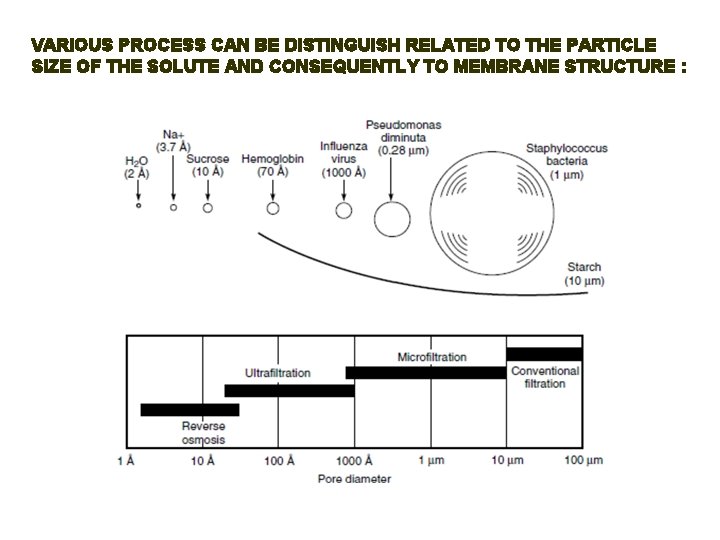 VARIOUS PROCESS CAN BE DISTINGUISH RELATED TO THE PARTICLE SIZE OF THE SOLUTE AND CONSEQUENTLY TO MEMBRANE STRUCTURE :

$H_2O$ (2 Å)

Na+ (3.7 Å)

Sucrose (10 Å)

Hemoglobin (70 Å)

Influenza virus (1000 Å)

Pseudomonas diminuta (0.28 µm)

Staphylococcus bacteria (1 µm)

Starch (10 µm)

Reverse osmosis

Ultrafiltration

Microfiltration

Conventional filtration

1 Å

10 Å

100 Å

1000 Å

1 µm

10 µm

100 µm

Pore diameter