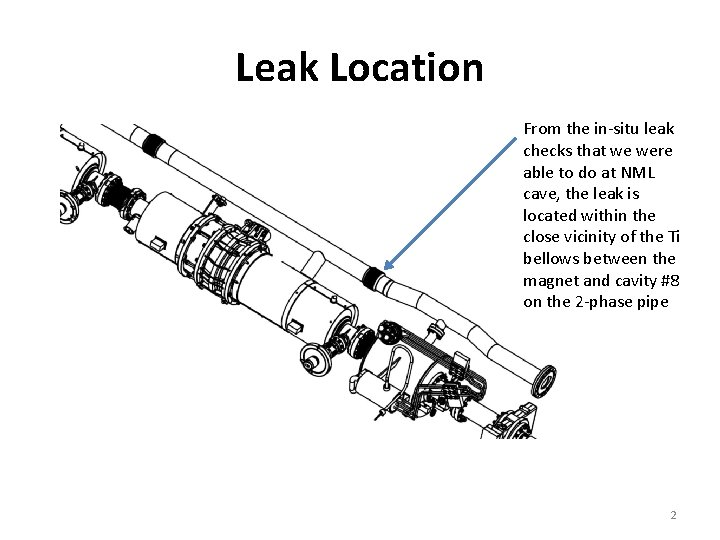 Leak Location

From the in-situ leak checks that we were able to do at NML cave, the leak is located within the close vicinity of the Ti bellows between the magnet and cavity #8 on the 2-phase pipe

2