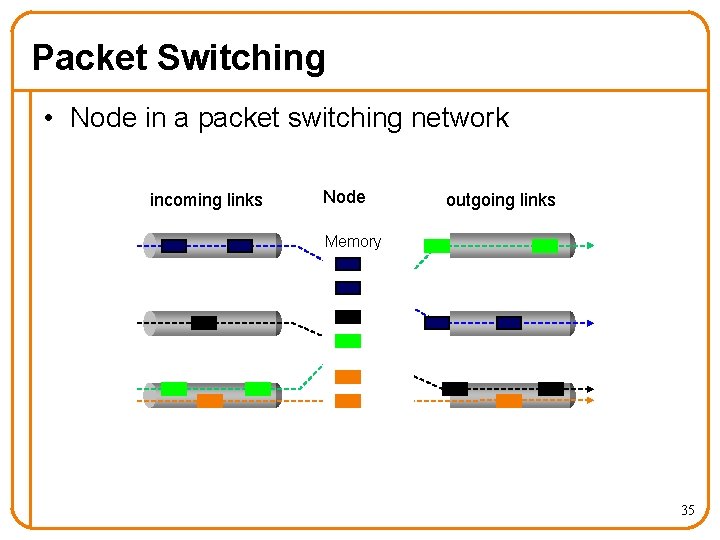 Packet Switching

• Node in a packet switching network

incoming links

Node

outgoing links

Memory

35