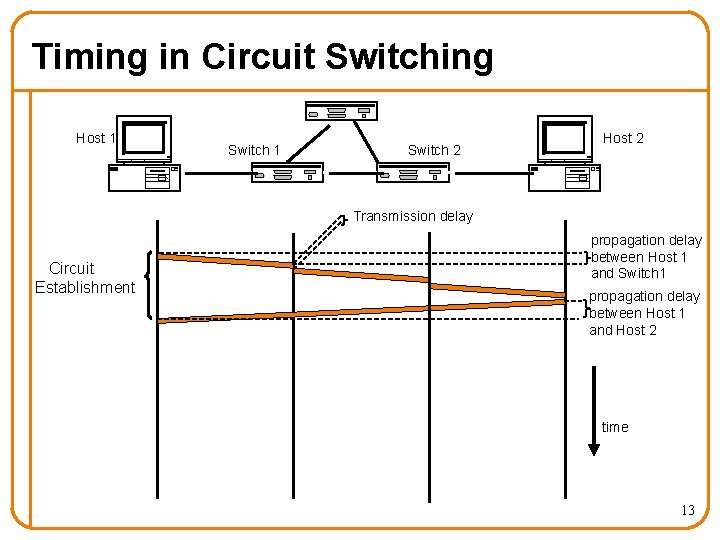 Timing in Circuit Switching

Host 1

Switch 1

Switch 2

Host 2

Transmission delay

Circuit Establishment

propagation delay between Host 1 and Switch1

propagation delay between Host 1 and Host 2

time

13