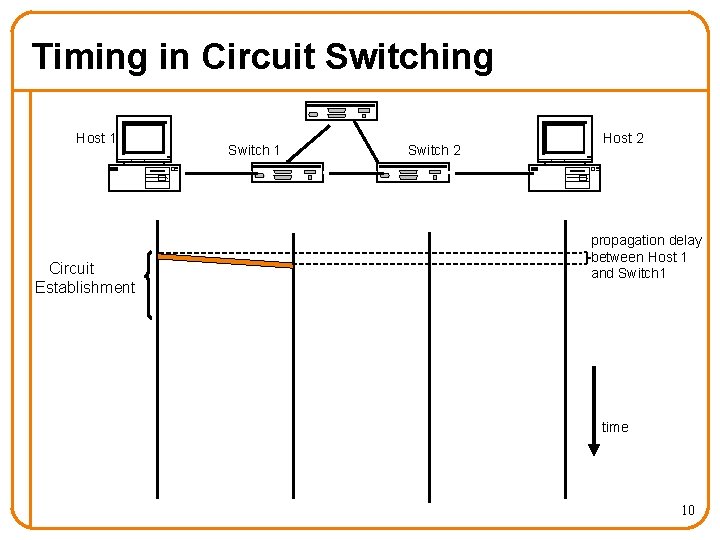 Timing in Circuit Switching

Host 1

Switch 1

Switch 2

Host 2

Circuit Establishment

propagation delay between Host 1 and Switch1

time

10