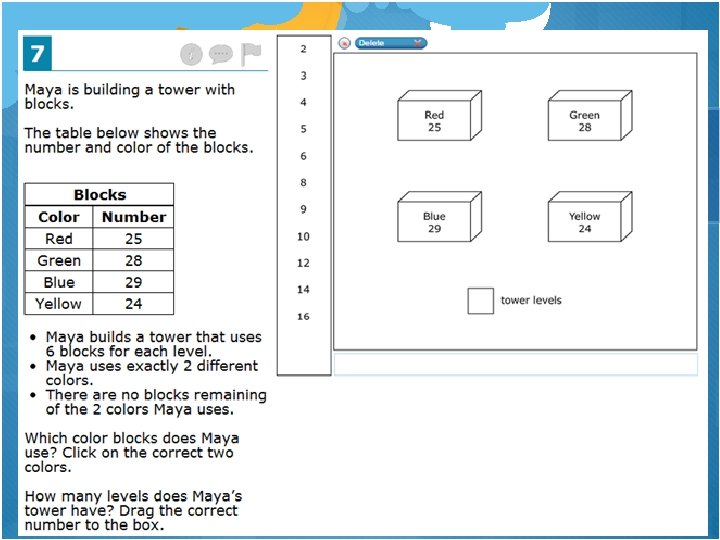 7

Maya is building a tower with blocks.

The table below shows the number and color of the blocks.

| Blocks | |
|---|---|
| Color | Number |
| Red | 25 |
| Green | 28 |
| Blue | 29 |
| Yellow | 24 |

• Maya builds a tower that uses 6 blocks for each level.
• Maya uses exactly 2 different colors.
• There are no blocks remaining of the 2 colors Maya uses.

Which color blocks does Maya use? Click on the correct two colors.

How many levels does Maya's tower have? Drag the correct number to the box.

2
3
4
5
6
8
9
10
12
14
16

Delete

Red
25

Green
28

Blue
29

Yellow
24

tower levels