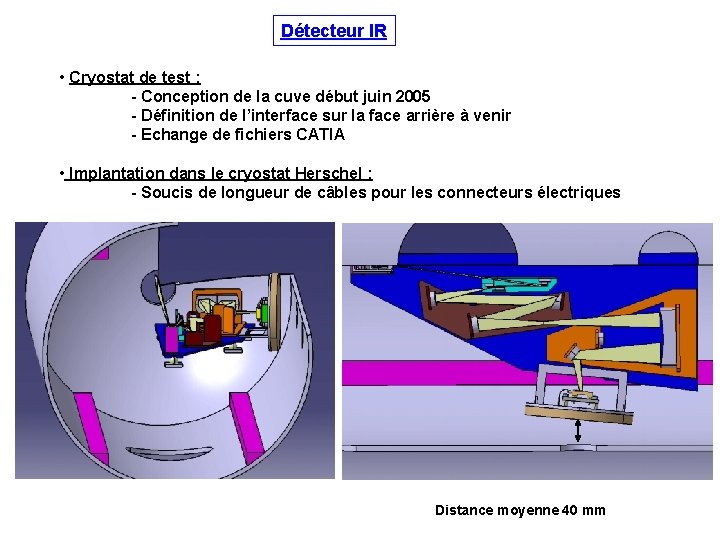 Détecteur IR

• Cryostat de test :
- Conception de la cuve début juin 2005
- Définition de l'interface sur la face arrière à venir
- Echange de fichiers CATIA

• Implantation dans le cryostat Herschel :
- Soucis de longueur de câbles pour les connecteurs électriques

Distance moyenne 40 mm