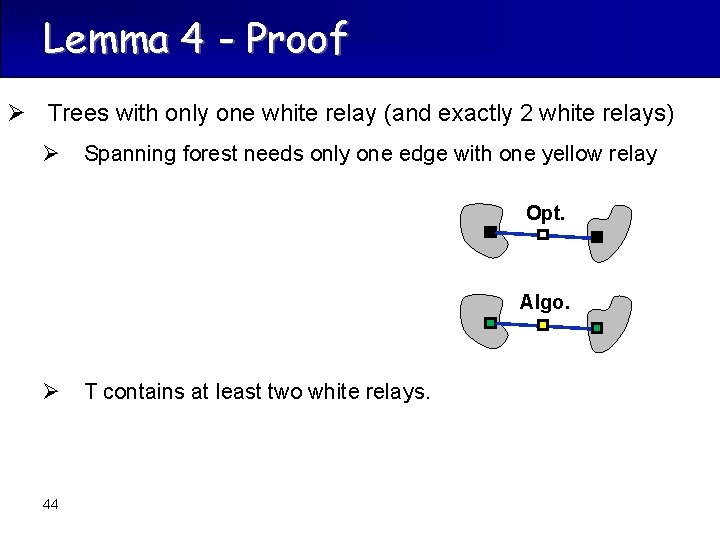 Lemma 4 - Proof

➢ Trees with only one white relay (and exactly 2 white relays)

➢ Spanning forest needs only one edge with one yellow relay

Opt.

Algo.

➢ T contains at least two white relays.

44