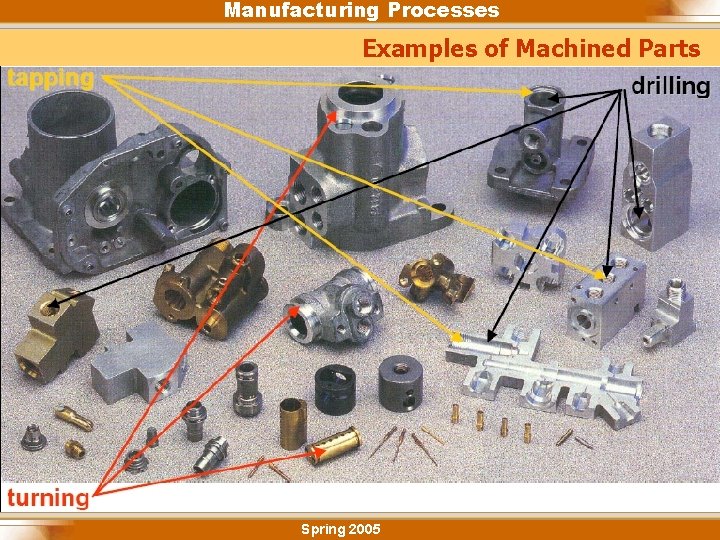 Manufacturing Processes

Examples of Machined Parts

tapping

drilling

turning

Spring 2005