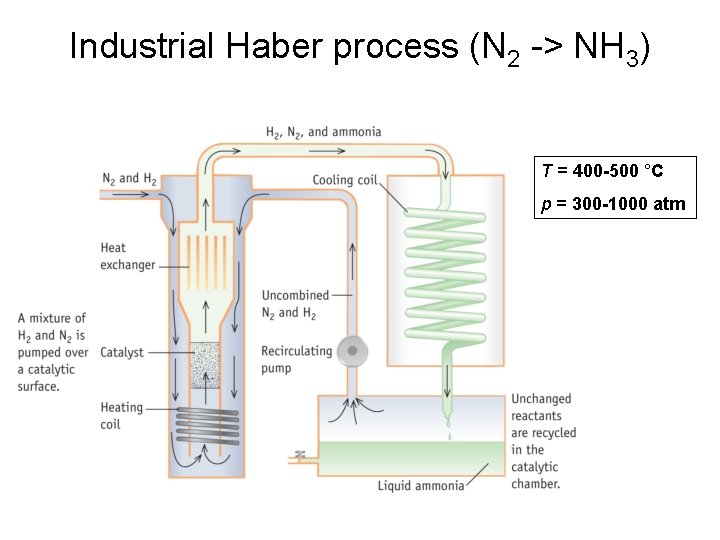 Industrial Haber process ($N_2$ -> $NH_3$)

$H_2$, $N_2$, and ammonia

$N_2$ and $H_2$

Cooling coil

$T$ = 400-500 °C

$p$ = 300-1000 atm

Heat exchanger

Uncombined $N_2$ and $H_2$

A mixture of $H_2$ and $N_2$ is pumped over a catalytic surface.

Catalyst

Recirculating pump

Heating coil

Unchanged reactants are recycled in the catalytic chamber.

Liquid ammonia