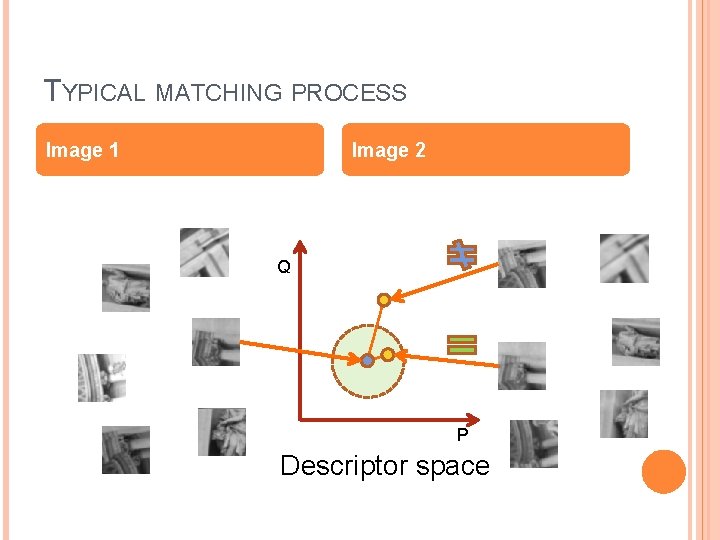 TYPICAL MATCHING PROCESS

Image 1

Image 2

Q

P

Descriptor space