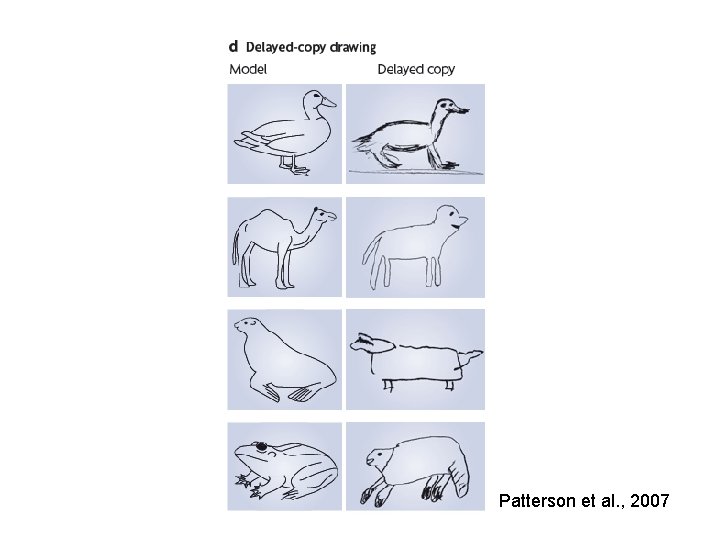 d Delayed-copy drawing

Model

Delayed copy

Patterson et al., 2007