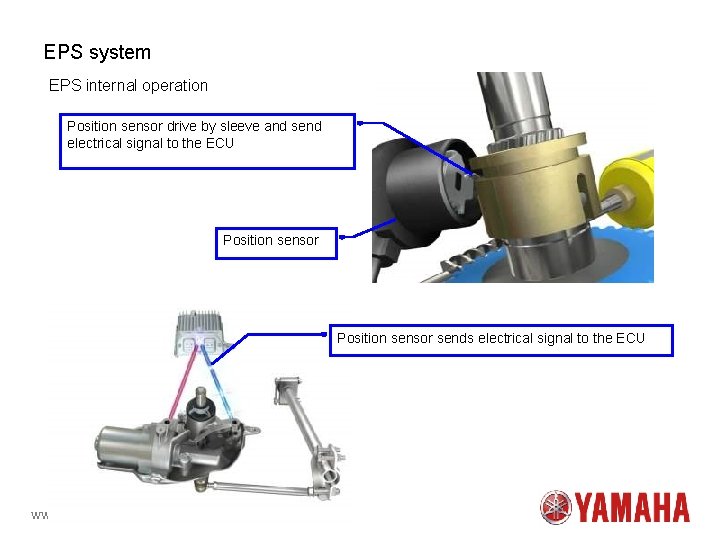 EPS system

EPS internal operation

Position sensor drive by sleeve and send electrical signal to the ECU

Position sensor

Position sensor sends electrical signal to the ECU

ww

YAMAHA