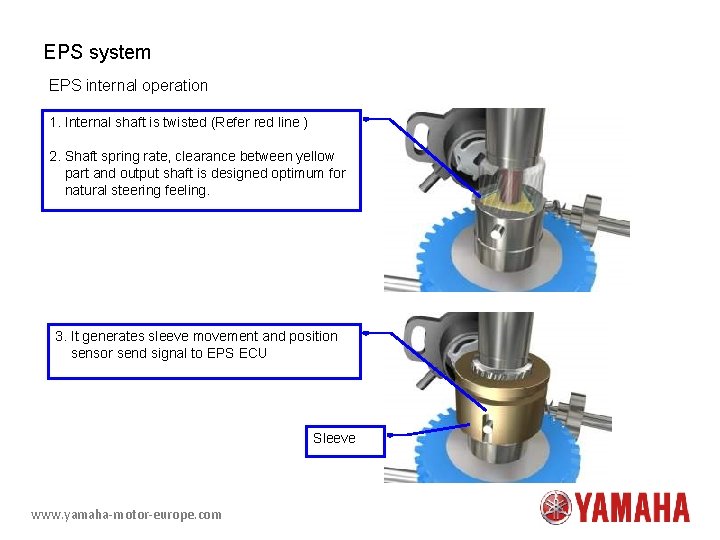 EPS system

EPS internal operation

1. Internal shaft is twisted (Refer red line )

2. Shaft spring rate, clearance between yellow part and output shaft is designed optimum for natural steering feeling.

3. It generates sleeve movement and position sensor send signal to EPS ECU

Sleeve

www.yamaha-motor-europe.com

YAMAHA