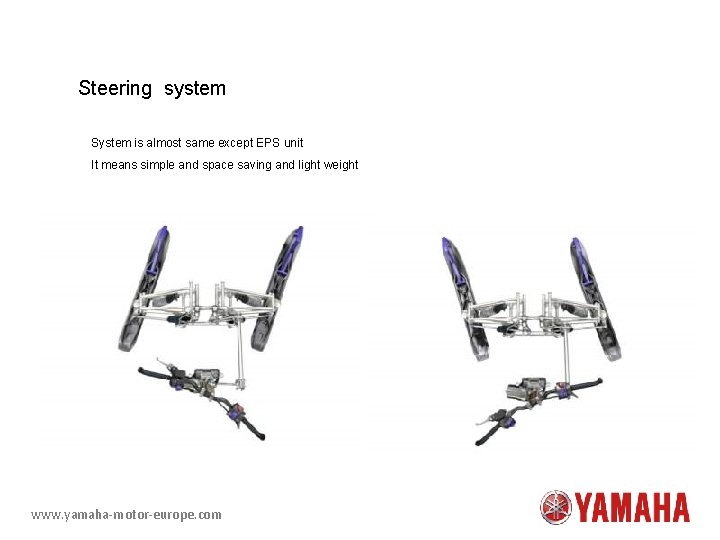 Steering system

System is almost same except EPS unit
It means simple and space saving and light weight

www.yamaha-motor-europe.com

YAMAHA