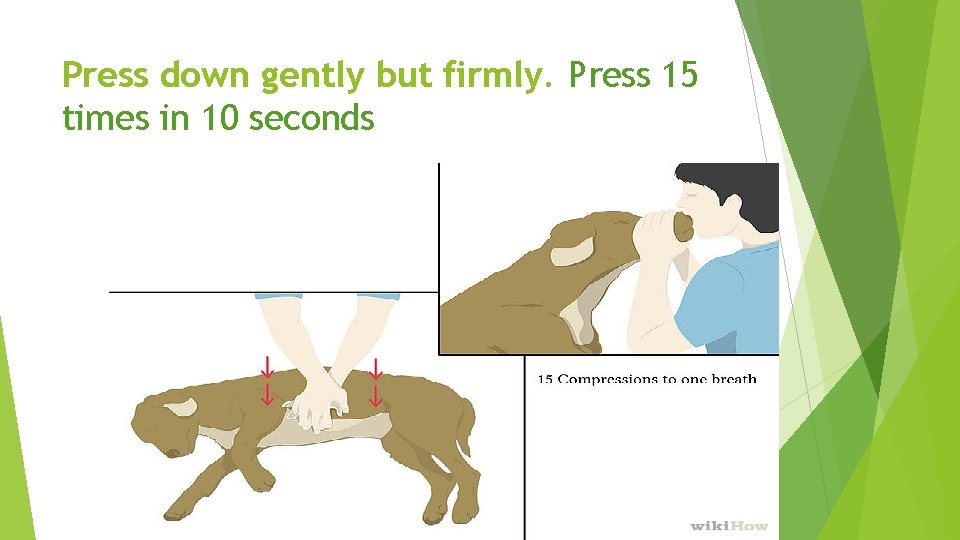 Press down gently but firmly. Press 15 times in 10 seconds

15 Compressions to one breath

wikiHow