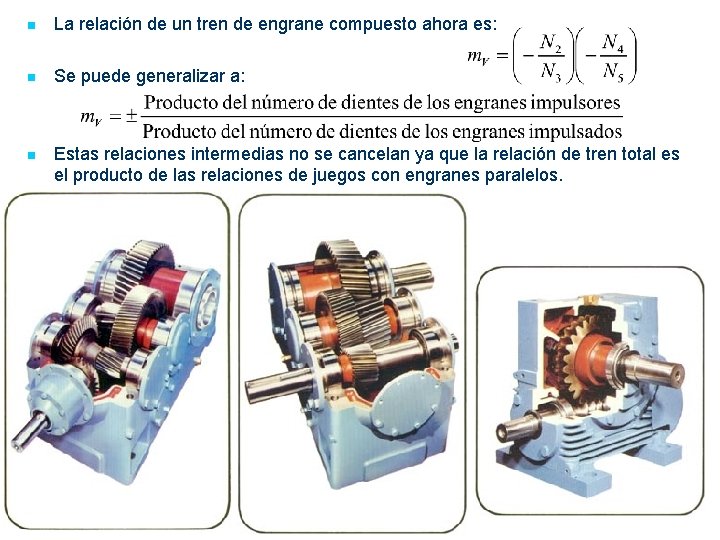 La relación de un tren de engrane compuesto ahora es:

$m_V = \left(-\frac{N_2}{N_3}\right)\left(-\frac{N_4}{N_5}\right)$

Se puede generalizar a:

$m_V = \pm\frac{\text{Producto del número de dientes de los engranes impulsores}}{\text{Producto del número de dientes de los engranes impulsados}}$

Estas relaciones intermedias no se cancelan ya que la relación de tren total es el producto de las relaciones de juegos con engranes paralelos.