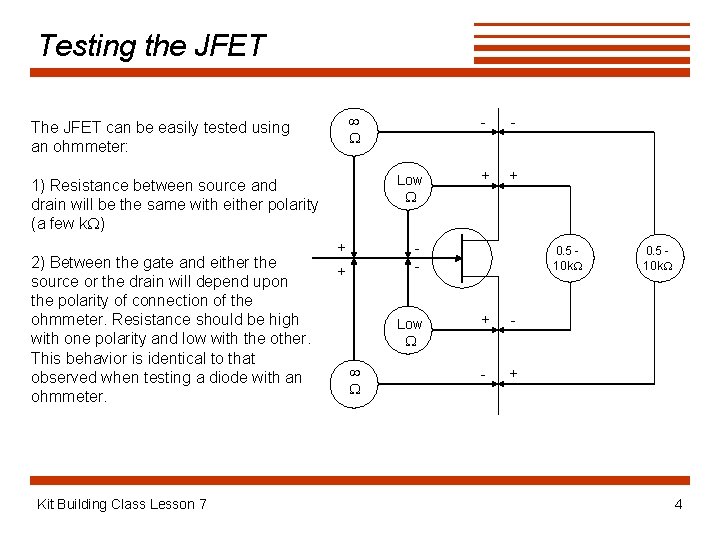 Testing the JFET

The JFET can be easily tested using an ohmmeter:

1) Resistance between source and drain will be the same with either polarity (a few k$\Omega$)

2) Between the gate and either the source or the drain will depend upon the polarity of connection of the ohmmeter. Resistance should be high with one polarity and low with the other. This behavior is identical to that observed when testing a diode with an ohmmeter.

$\infty$ $\Omega$

- -

Low $\Omega$

+ +

+ -

+ -

0.5 - 10k$\Omega$

0.5 - 10k$\Omega$

Low $\Omega$

+ -

$\infty$ $\Omega$

- +

Kit Building Class Lesson 7

4