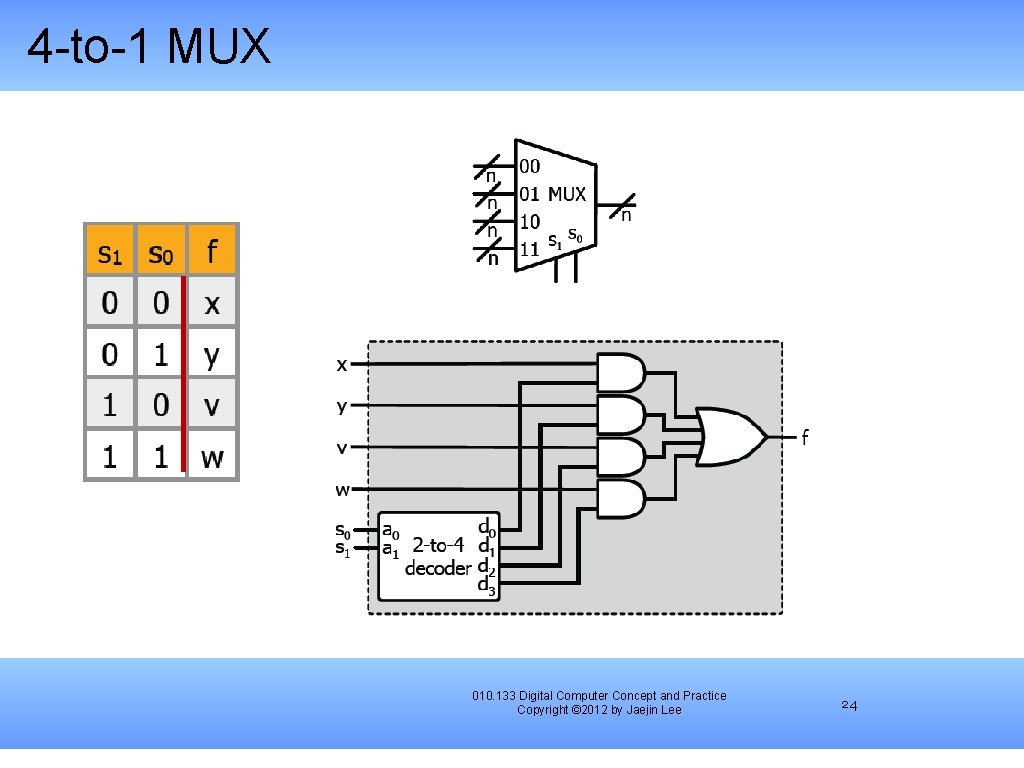 4-to-1 MUX

| $s_1$ | $s_0$ | f |
|---|---|---|
| 0 | 0 | x |
| 0 | 1 | y |
| 1 | 0 | v |
| 1 | 1 | w |

n
n
n
n
00
01 MUX
10
11
$s_1$ $s_0$
n

x
y
v
w
$s_0$
$s_1$
$a_0$
$a_1$
2-to-4 decoder
$d_0$
$d_1$
$d_2$
$d_3$
f

010.133 Digital Computer Concept and Practice
Copyright ©2012 by Jaejin Lee

24