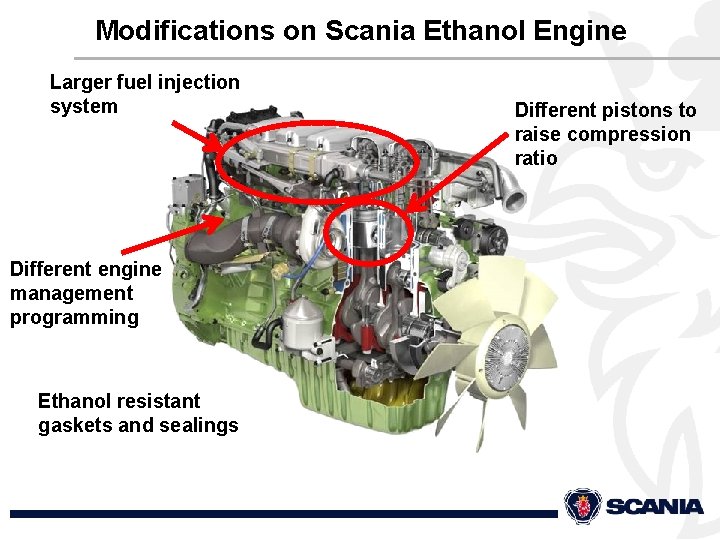 Modifications on Scania Ethanol Engine

Larger fuel injection system

Different pistons to raise compression ratio

Different engine management programming

Ethanol resistant gaskets and sealings

SCANIA