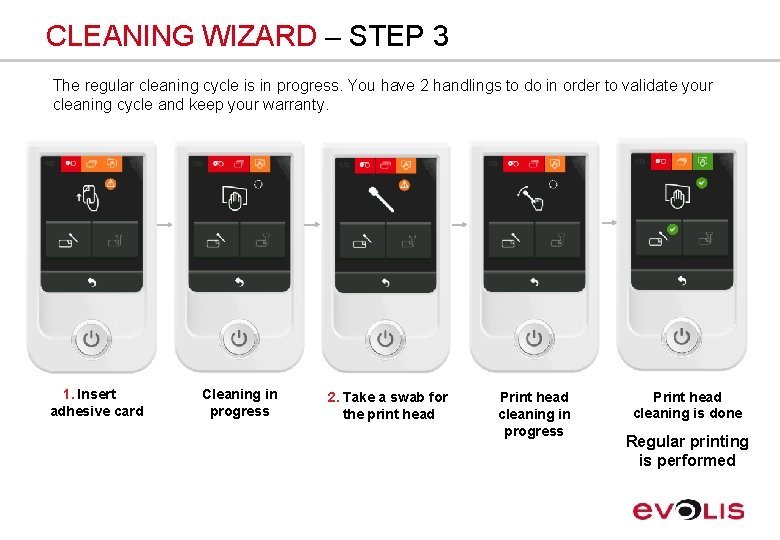 CLEANING WIZARD – STEP 3

The regular cleaning cycle is in progress. You have 2 handlings to do in order to validate your cleaning cycle and keep your warranty.

1. Insert adhesive card

Cleaning in progress

2. Take a swab for the print head

Print head cleaning in progress

Print head cleaning is done

Regular printing is performed

EVOLIS