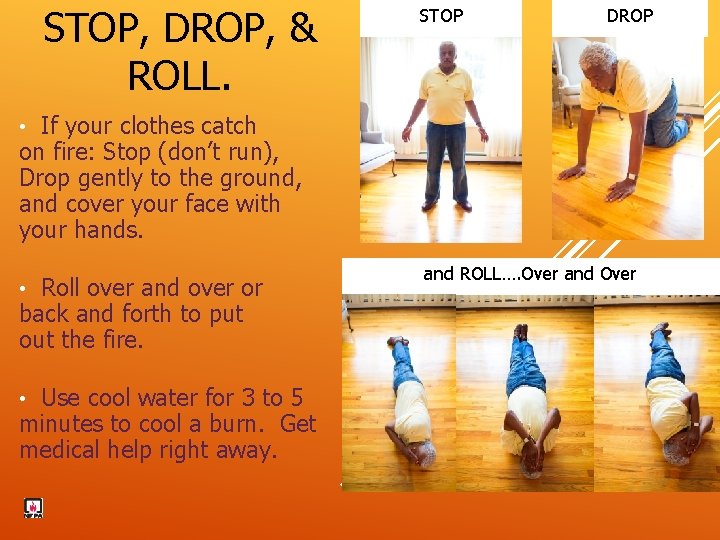 STOP, DROP, & ROLL.

• If your clothes catch on fire: Stop (don't run), Drop gently to the ground, and cover your face with your hands.

• Roll over and over or back and forth to put out the fire.

• Use cool water for 3 to 5 minutes to cool a burn. Get medical help right away.

STOP

DROP

and ROLL….Over and Over