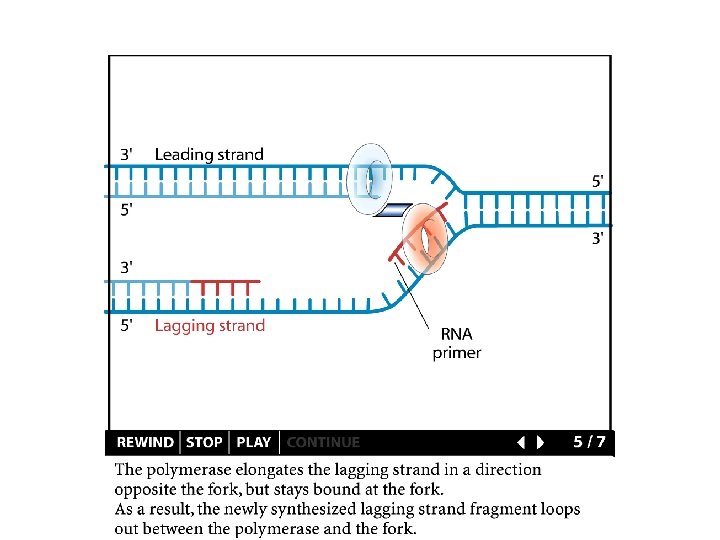 3' Leading strand

5'

5'

3'

3'

5' Lagging strand

RNA primer

REWIND | STOP | PLAY | CONTINUE

5 / 7

The polymerase elongates the lagging strand in a direction opposite the fork, but stays bound at the fork.
As a result, the newly synthesized lagging strand fragment loops out between the polymerase and the fork.