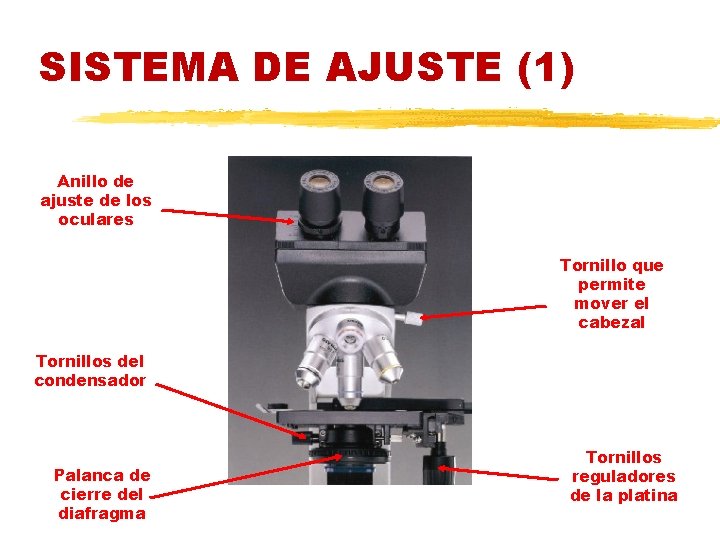 SISTEMA DE AJUSTE (1)

Anillo de ajuste de los oculares

Tornillo que permite mover el cabezal

Tornillos del condensador

Palanca de cierre del diafragma

Tornillos reguladores de la platina