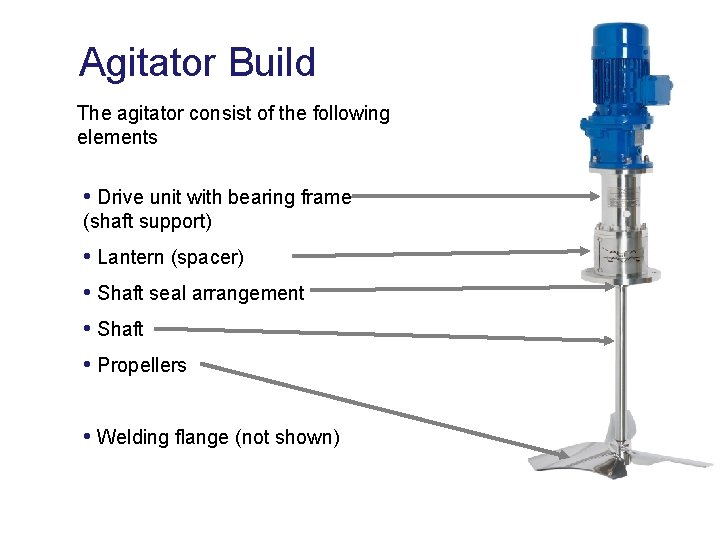 Agitator Build

The agitator consist of the following elements

• Drive unit with bearing frame (shaft support)

• Lantern (spacer)

• Shaft seal arrangement

• Shaft

• Propellers

• Welding flange (not shown)