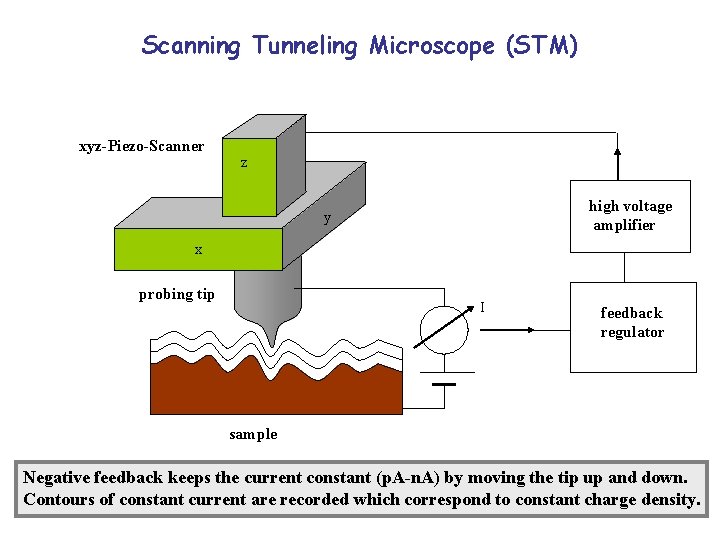 Scanning Tunneling Microscope (STM)

xyz-Piezo-Scanner

z

y

x

probing tip

I

high voltage amplifier

feedback regulator

sample

Negative feedback keeps the current constant (pA-nA) by moving the tip up and down. Contours of constant current are recorded which correspond to constant charge density.