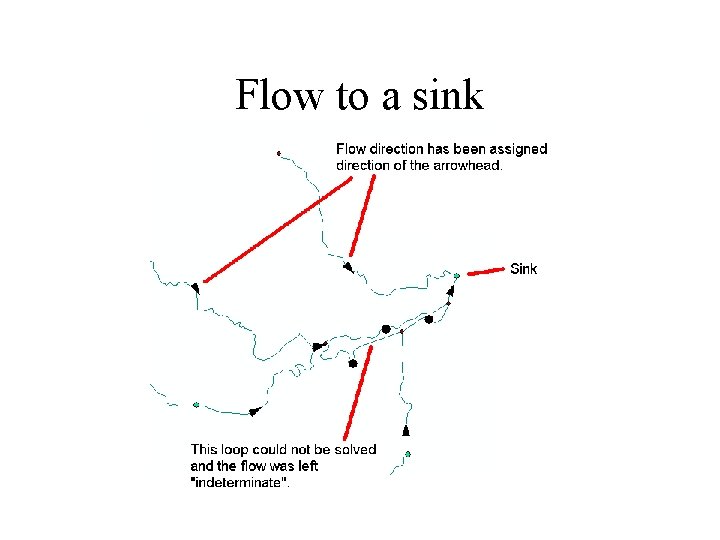 Flow to a sink

Flow direction has been assigned direction of the arrowhead.

Sink

This loop could not be solved and the flow was left "indeterminate".