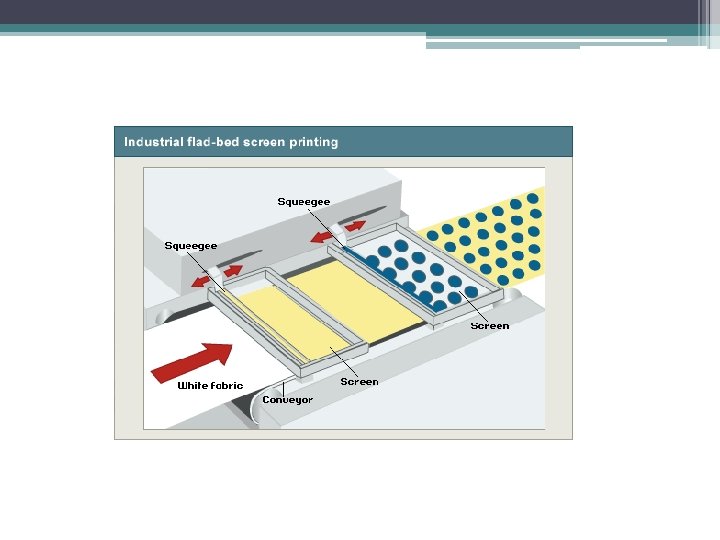 Industrial flad-bed screen printing

Squeegee

Squeegee

Screen

White fabric

Screen

Conveyor