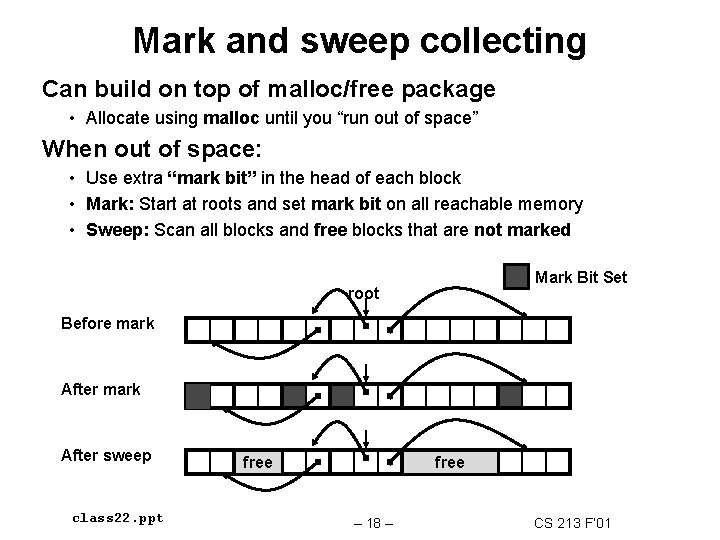 Mark and sweep collecting

Can build on top of malloc/free package

• Allocate using malloc until you "run out of space"

When out of space:

• Use extra "mark bit" in the head of each block

• Mark: Start at roots and set mark bit on all reachable memory

• Sweep: Scan all blocks and free blocks that are not marked

Mark Bit Set

root

Before mark

After mark

After sweep

free

free

class22.ppt

– 18 –

CS 213 F'01