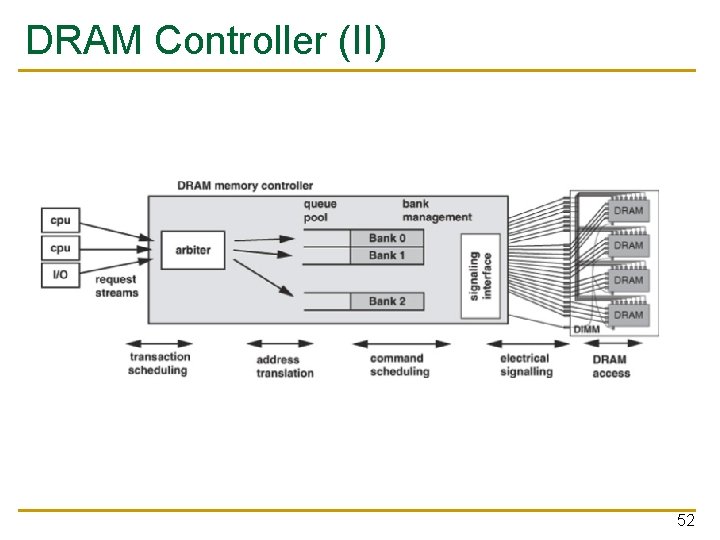 DRAM Controller (II)

DRAM memory controller

cpu

cpu

I/O

request streams

arbiter

queue pool

bank management

Bank 0

Bank 1

Bank 2

signaling interface

DRAM

DRAM

DRAM

DRAM

DIMM

transaction scheduling

address translation

command scheduling

electrical signalling

DRAM access

52