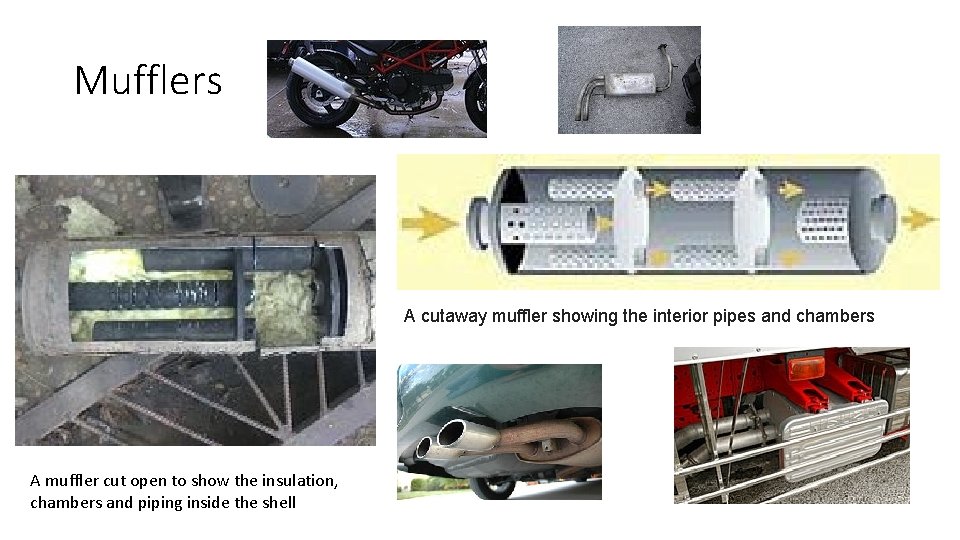 Mufflers

A cutaway muffler showing the interior pipes and chambers

A muffler cut open to show the insulation, chambers and piping inside the shell