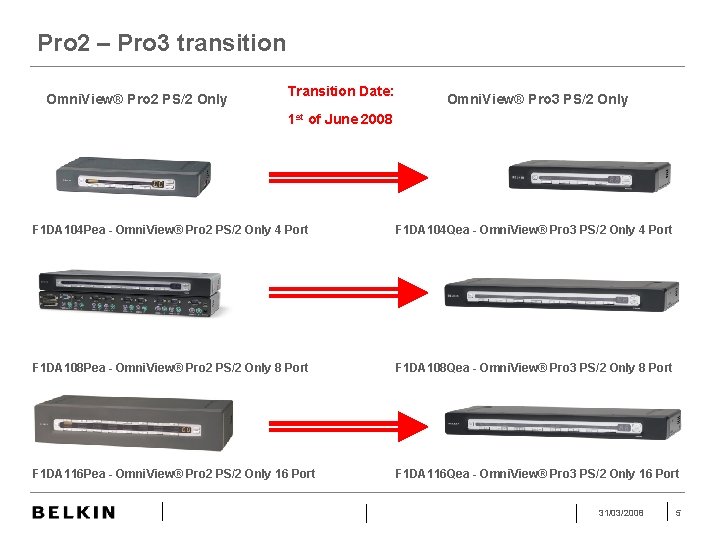 Pro2 – Pro3 transition

OmniView® Pro2 PS/2 Only

Transition Date:

1st of June 2008

OmniView® Pro3 PS/2 Only

F1DA104Pea - OmniView® Pro2 PS/2 Only 4 Port

F1DA104Qea - OmniView® Pro3 PS/2 Only 4 Port

F1DA108Pea - OmniView® Pro2 PS/2 Only 8 Port

F1DA108Qea - OmniView® Pro3 PS/2 Only 8 Port

F1DA116Pea - OmniView® Pro2 PS/2 Only 16 Port

F1DA116Qea - OmniView® Pro3 PS/2 Only 16 Port

BELKIN

31/03/2008

5