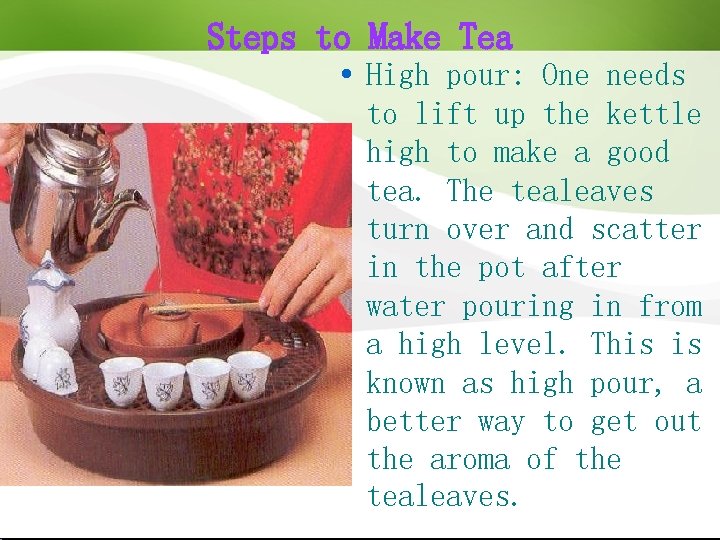 Steps to Make Tea

• High pour: One needs to lift up the kettle high to make a good tea. The tealeaves turn over and scatter in the pot after water pouring in from a high level. This is known as high pour, a better way to get out the aroma of the tealeaves.