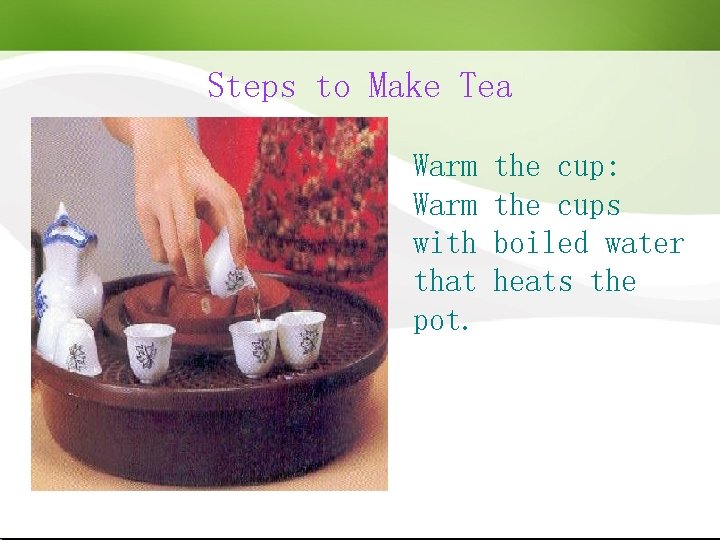 Steps to Make Tea

Warm the cup:
Warm the cups with boiled water that heats the pot.