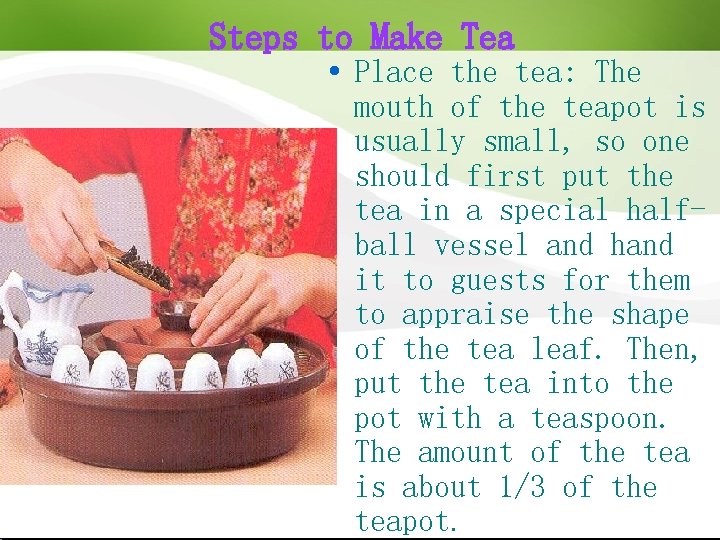 Steps to Make Tea

• Place the tea: The mouth of the teapot is usually small, so one should first put the tea in a special half-ball vessel and hand it to guests for them to appraise the shape of the tea leaf. Then, put the tea into the pot with a teaspoon. The amount of the tea is about 1/3 of the teapot.