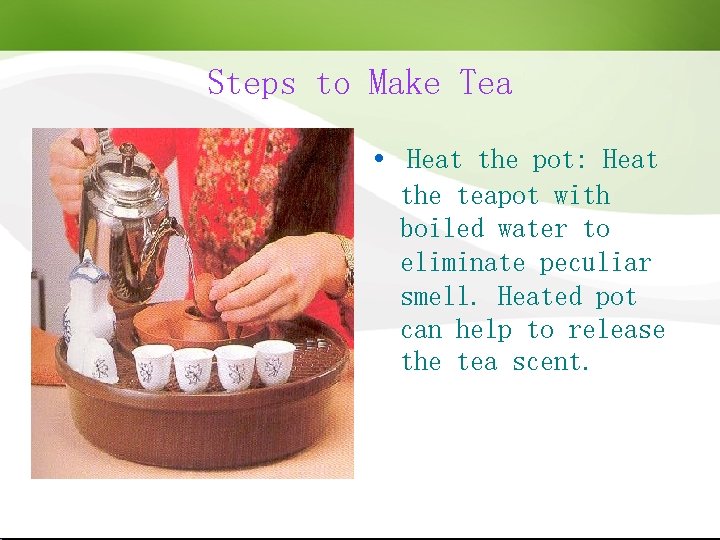 Steps to Make Tea

• Heat the pot: Heat the teapot with boiled water to eliminate peculiar smell. Heated pot can help to release the tea scent.