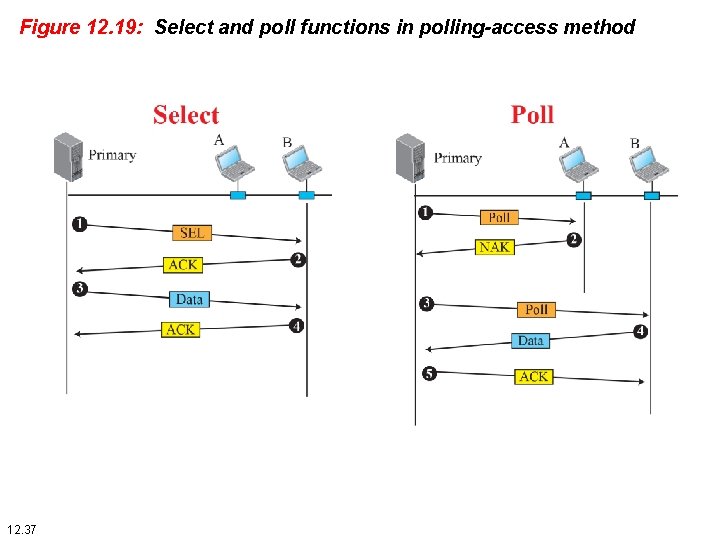 Figure 12.19: Select and poll functions in polling-access method

Select

Primary

A

B

1

SEL

2

ACK

3

Data

4

ACK

Poll

Primary

A

B

1

Poll

2

NAK

3

Poll

4

Data

5

ACK

12.37