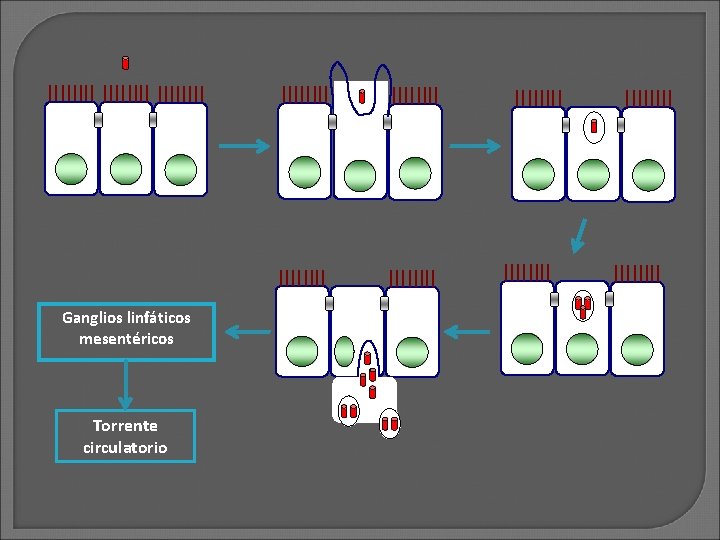 Ganglios linfáticos mesentéricos

Torrente circulatorio