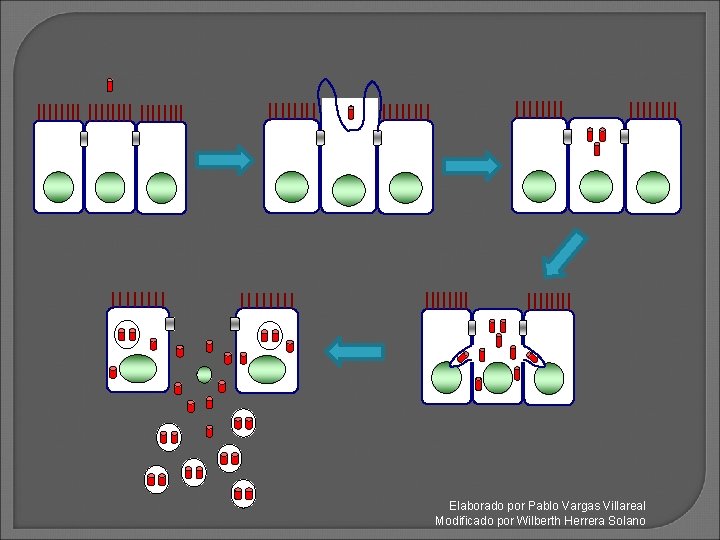 Elaborado por Pablo Vargas Villareal
Modificado por Wilberth Herrera Solano