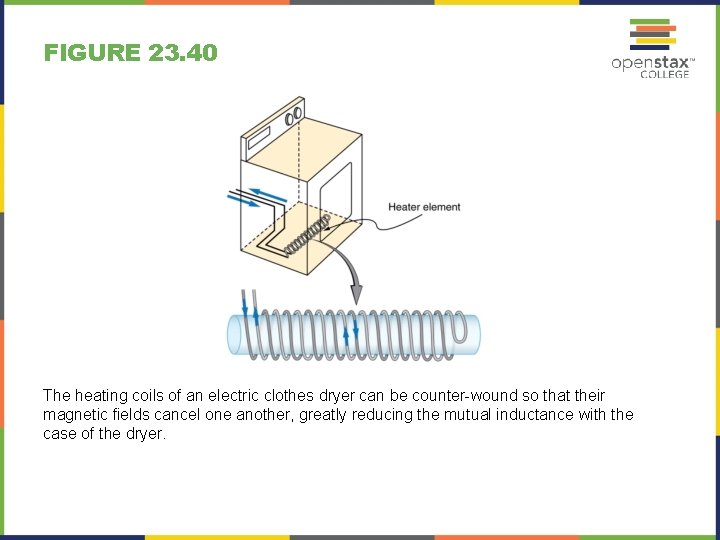 FIGURE 23.40

openstax™ COLLEGE

Heater element

The heating coils of an electric clothes dryer can be counter-wound so that their magnetic fields cancel one another, greatly reducing the mutual inductance with the case of the dryer.