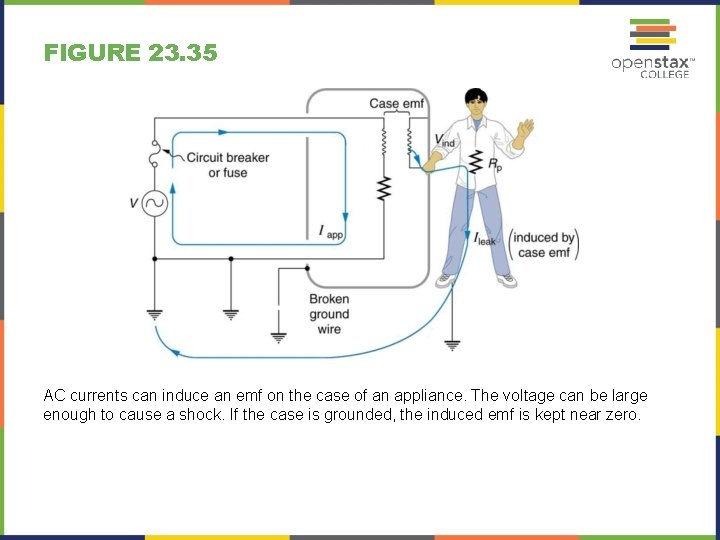 FIGURE 23.35

openstax™ COLLEGE

Case emf

Circuit breaker or fuse

$V$

$V_{ind}$

$R_p$

$I_{app}$

$I_{leak}$

(induced by case emf)

Broken ground wire

AC currents can induce an emf on the case of an appliance. The voltage can be large enough to cause a shock. If the case is grounded, the induced emf is kept near zero.