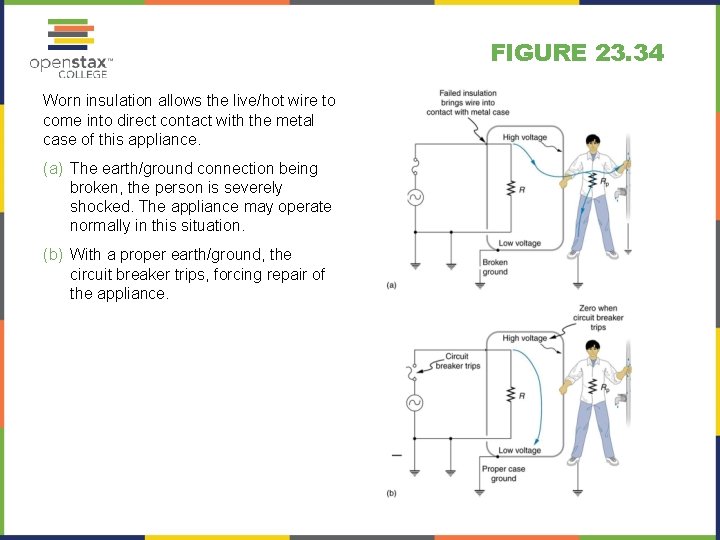 openstax™ COLLEGE

FIGURE 23.34

Worn insulation allows the live/hot wire to come into direct contact with the metal case of this appliance.

(a) The earth/ground connection being broken, the person is severely shocked. The appliance may operate normally in this situation.

(b) With a proper earth/ground, the circuit breaker trips, forcing repair of the appliance.

Failed insulation brings wire into contact with metal case

High voltage

$R$

$R_p$

Low voltage

Broken ground

(a)

Zero when circuit breaker trips

High voltage

Circuit breaker trips

$R$

$R_p$

Low voltage

Proper case ground

(b)