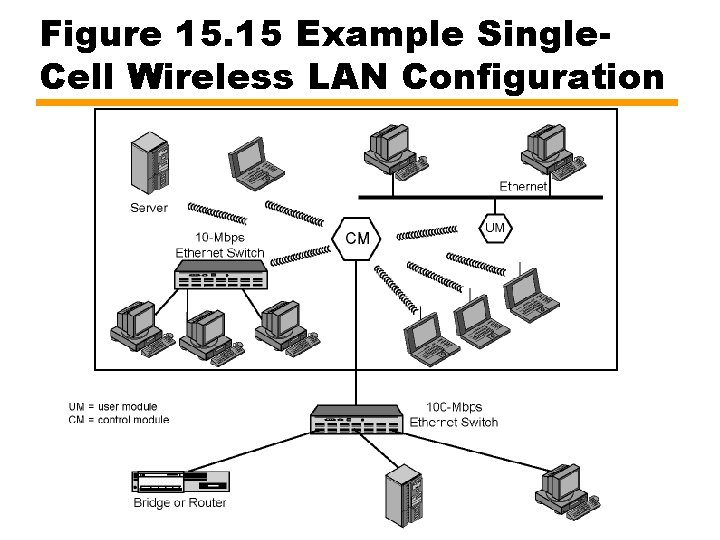 Figure 15.15 Example Single-Cell Wireless LAN Configuration

Server

Ethernet

10-Mbps
Ethernet Switch

CM

UM

UM = user module
CM = control module

100-Mbps
Ethernet Switch

Bridge or Router