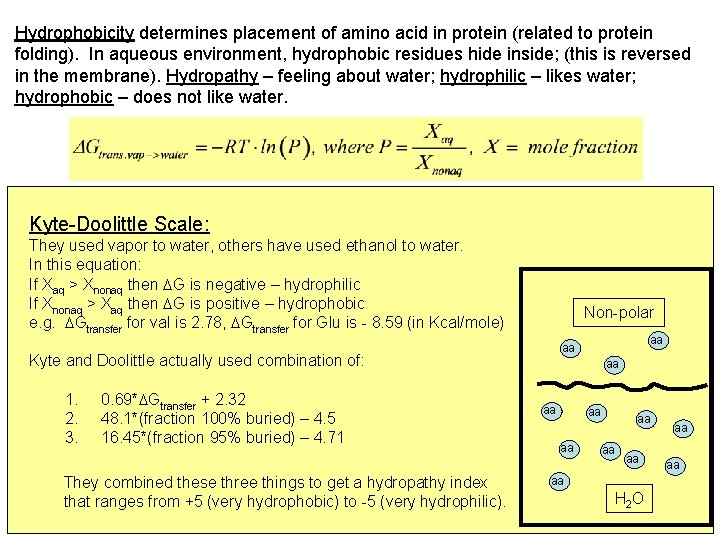 Hydrophobicity determines placement of amino acid in protein (related to protein folding). In aqueous environment, hydrophobic residues hide inside; (this is reversed in the membrane). Hydropathy – feeling about water; hydrophilic – likes water; hydrophobic – does not like water.

$\Delta G_{trans.vap->water} = -RT \cdot ln(P)$, where $P = \frac{X_{aq}}{X_{nonaq}}$, $X$ = mole fraction

Kyte-Doolittle Scale:
They used vapor to water, others have used ethanol to water.
In this equation:
If $X_{aq} > X_{nonaq}$ then $\Delta G$ is negative – hydrophilic
If $X_{nonaq} > X_{aq}$ then $\Delta G$ is positive – hydrophobic
e.g. $\Delta G_{transfer}$ for val is 2.78, $\Delta G_{transfer}$ for Glu is - 8.59 (in Kcal/mole)

Kyte and Doolittle actually used combination of:

1. 0.69*$\Delta G_{transfer}$ + 2.32
2. 48.1*(fraction 100% buried) – 4.5
3. 16.45*(fraction 95% buried) – 4.71

They combined these three things to get a hydropathy index that ranges from +5 (very hydrophobic) to -5 (very hydrophilic).

Non-polar
aa aa aa
aa aa aa aa aa aa aa aa aa
$H_2O$