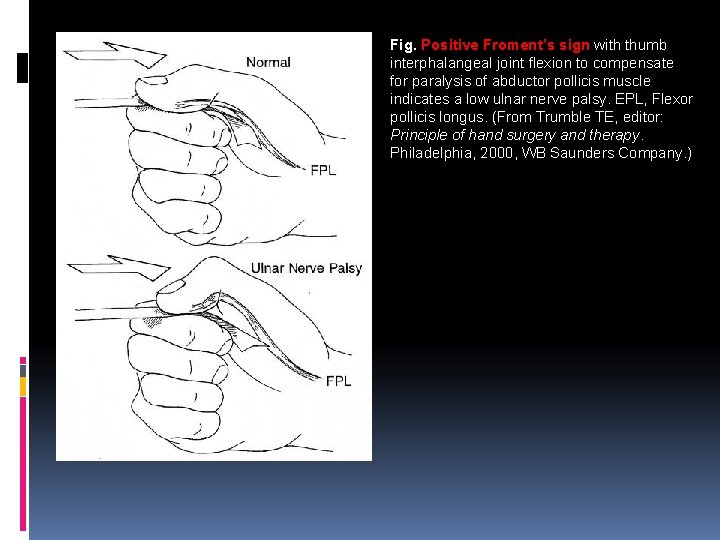 Normal

FPL

Ulnar Nerve Palsy

FPL

Fig. Positive Froment's sign with thumb interphalangeal joint flexion to compensate for paralysis of abductor pollicis muscle indicates a low ulnar nerve palsy. EPL, Flexor pollicis longus. (From Trumble TE, editor: Principle of hand surgery and therapy. Philadelphia, 2000, WB Saunders Company.)