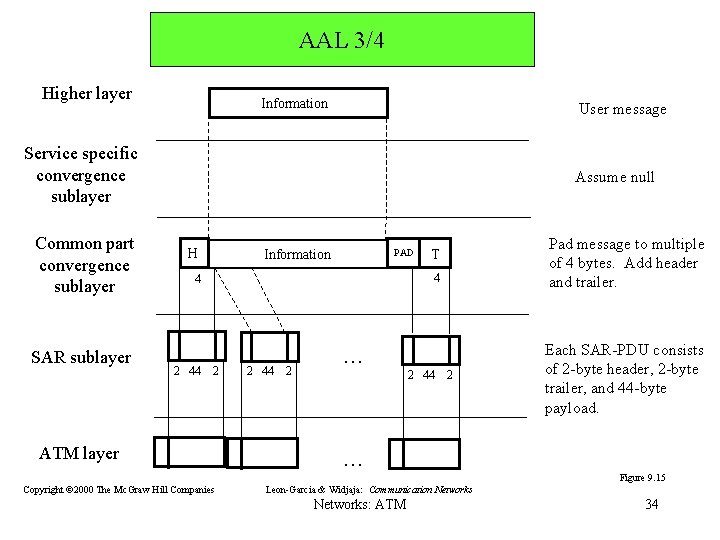 AAL 3/4

Higher layer

Information

User message

Service specific convergence sublayer

Assume null

Common part convergence sublayer

H

Information

PAD

T

4

4

Pad message to multiple of 4 bytes. Add header and trailer.

SAR sublayer

2 44 2

2 44 2

…

2 44 2

Each SAR-PDU consists of 2-byte header, 2-byte trailer, and 44-byte payload.

ATM layer

…

Figure 9.15

Copyright ©2000 The McGraw Hill Companies

Leon-Garcia & Widjaja: Communication Networks

Networks: ATM

34