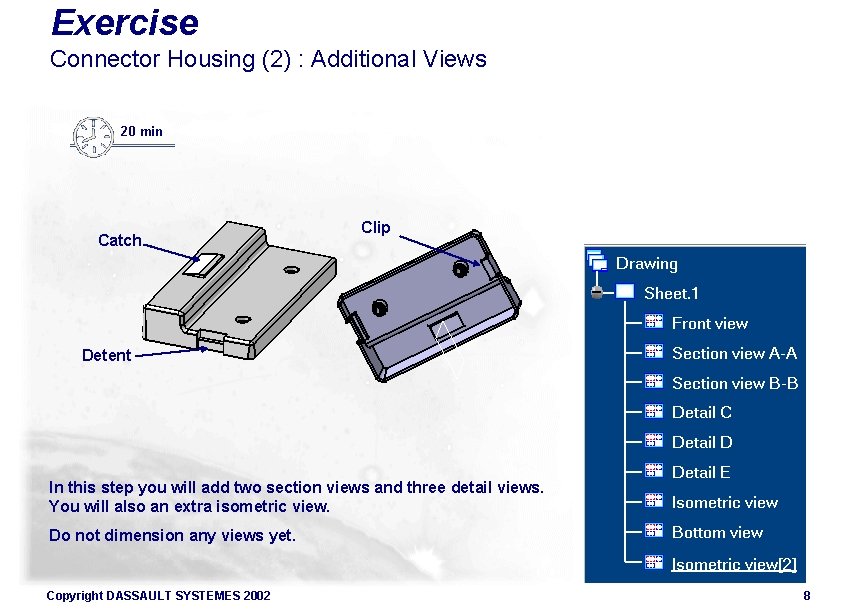 Exercise
Connector Housing (2) : Additional Views

20 min

Catch
Clip
Detent

Drawing
Sheet.1
Front view
Section view A-A
Section view B-B
Detail C
Detail D
Detail E
Isometric view
Bottom view
Isometric view[2]

In this step you will add two section views and three detail views. You will also an extra isometric view.

Do not dimension any views yet.

Copyright DASSAULT SYSTEMES 2002
8