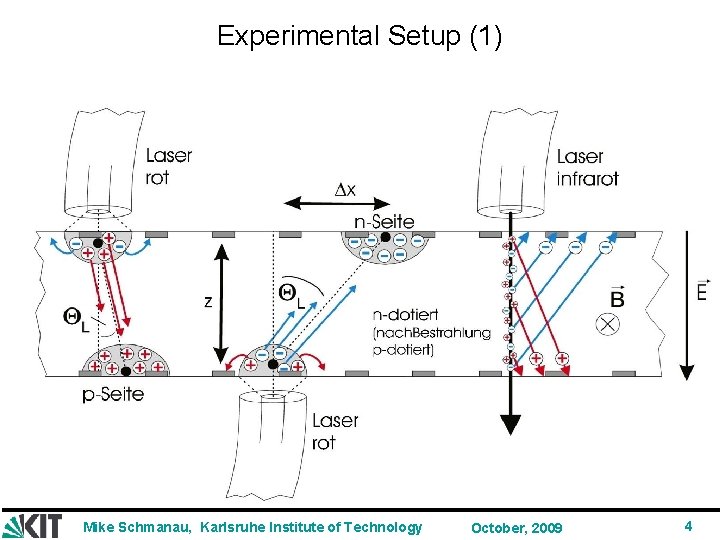 Experimental Setup (1)

Laser rot

Laser infrarot

$\Delta x$

n-Seite

$\Theta_L$

z

$\Theta_L$

n-dotiert (nachBestrahlung p-dotiert)

$\vec{B}$

$\vec{E}$

p-Seite

Laser rot

KIT

Mike Schmanau, Karlsruhe Institute of Technology

October, 2009

4