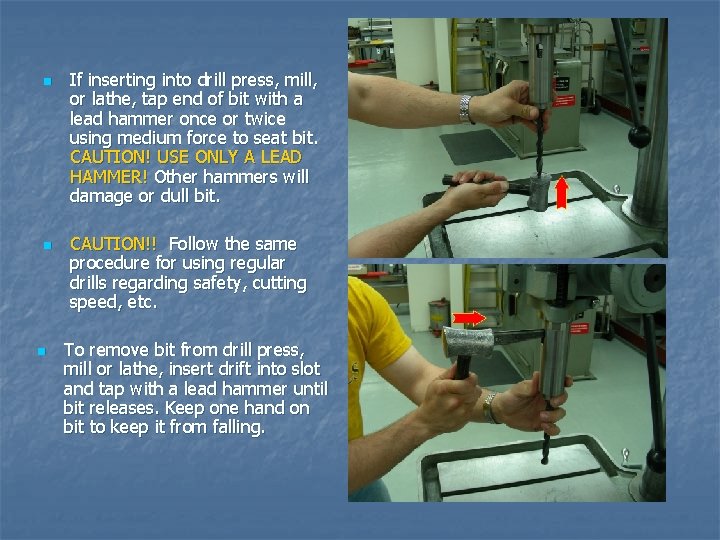 If inserting into drill press, mill, or lathe, tap end of bit with a lead hammer once or twice using medium force to seat bit. CAUTION! USE ONLY A LEAD HAMMER! Other hammers will damage or dull bit.

CAUTION!! Follow the same procedure for using regular drills regarding safety, cutting speed, etc.

To remove bit from drill press, mill or lathe, insert drift into slot and tap with a lead hammer until bit releases. Keep one hand on bit to keep it from falling.