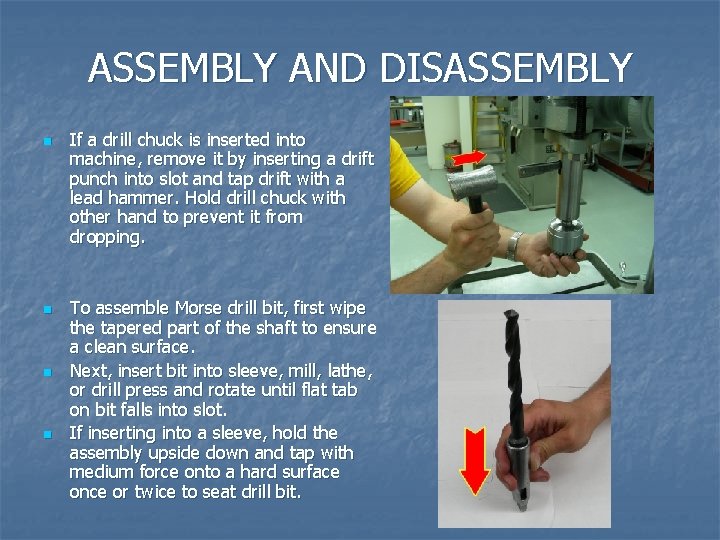 ASSEMBLY AND DISASSEMBLY

If a drill chuck is inserted into machine, remove it by inserting a drift punch into slot and tap drift with a lead hammer. Hold drill chuck with other hand to prevent it from dropping.

To assemble Morse drill bit, first wipe the tapered part of the shaft to ensure a clean surface.

Next, insert bit into sleeve, mill, lathe, or drill press and rotate until flat tab on bit falls into slot.

If inserting into a sleeve, hold the assembly upside down and tap with medium force onto a hard surface once or twice to seat drill bit.